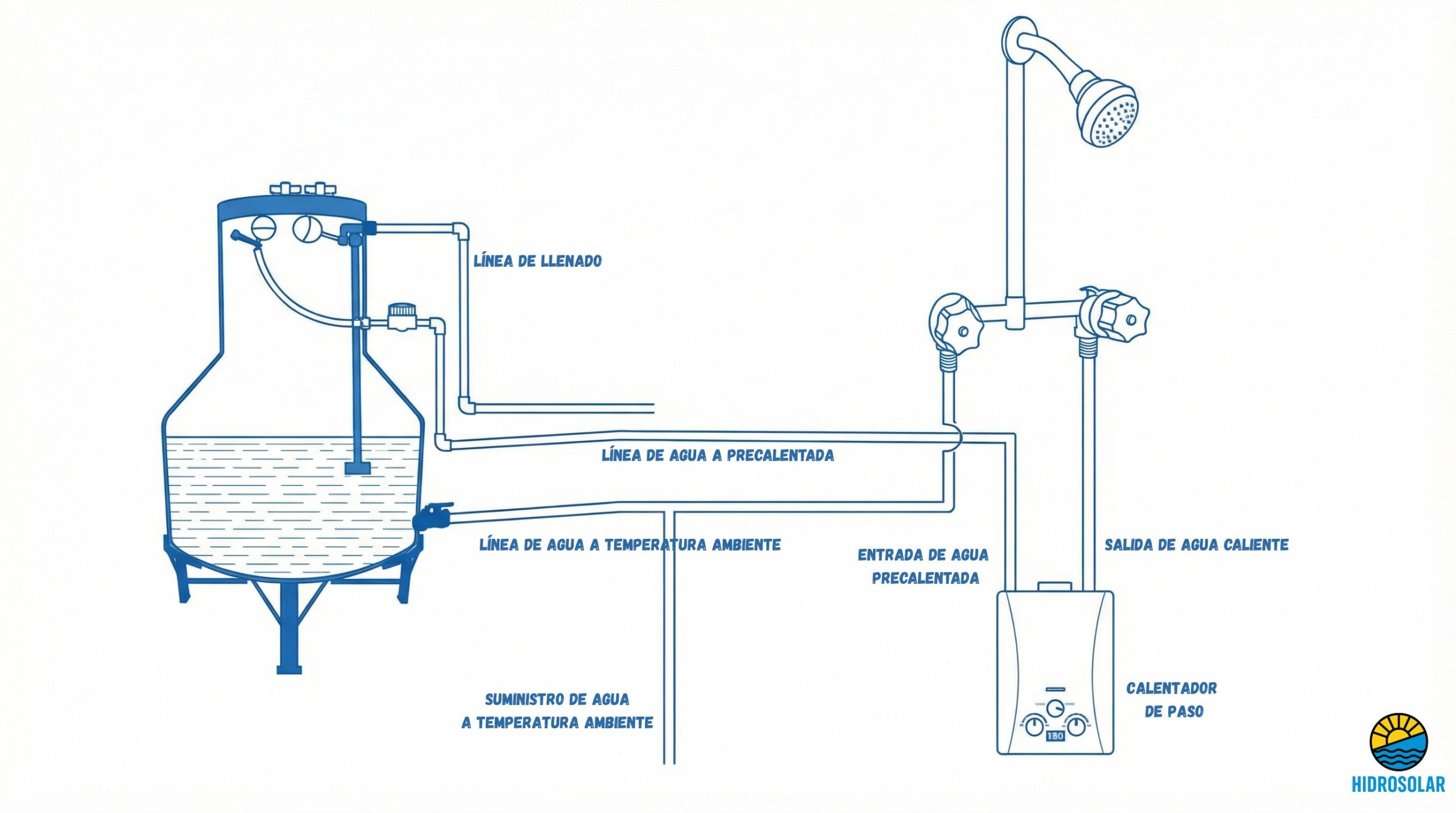 LÍNEA DE LLENADO

LÍNEA DE AGUA A PRECALENTADA

LÍNEA DE AGUA A TEMPERATURA AMBIENTE

ENTRADA DE AGUA PRECALENTADA

SALIDA DE AGUA CALIENTE

SUMINISTRO DE AGUA A TEMPERATURA AMBIENTE

CALENTADOR DE PASO

180

HIDROSOLAR